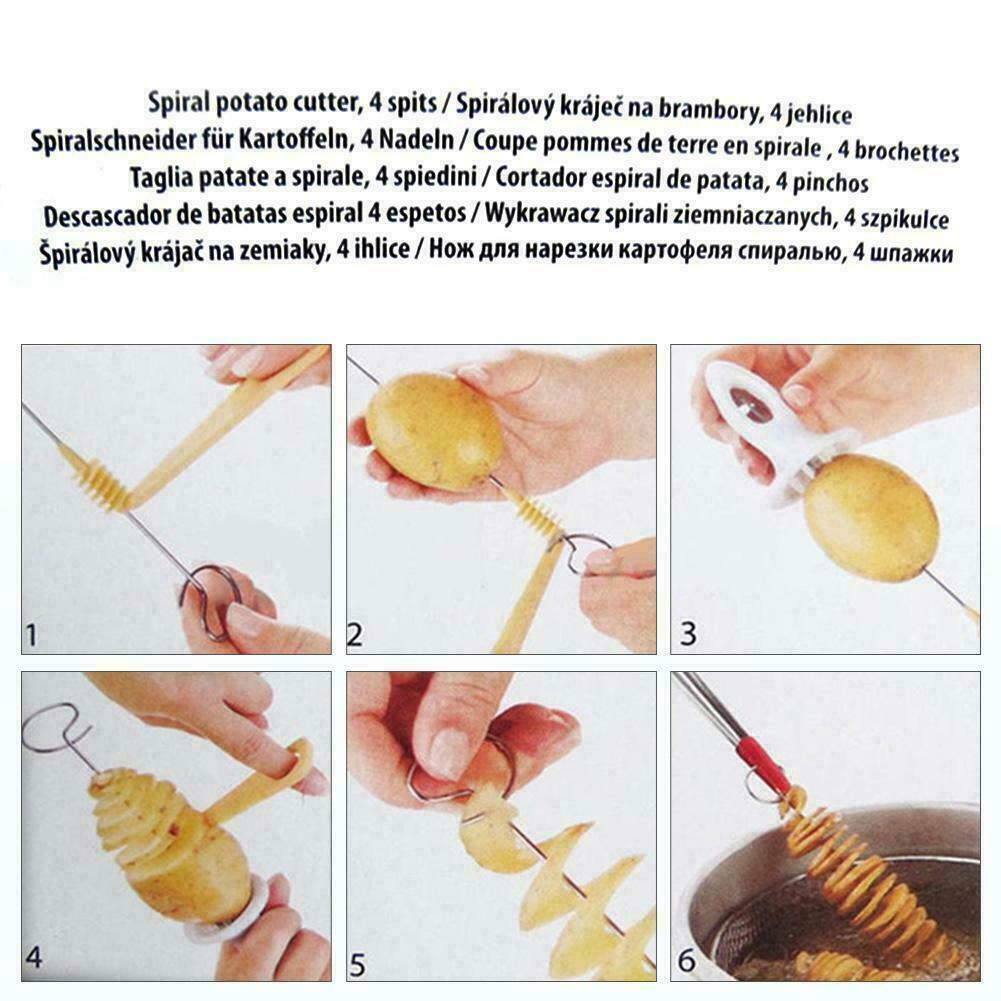 Spiral potato cutter, 4 spits / Spirálový kráječ na brambory, 4 jehlice
Spiralschneider für Kartoffeln, 4 Nadeln / Coupe pommes de terre en spirale , 4 brochettes
Taglia patate a spirale, 4 spiedini / Cortador espiral de patata, 4 pinchos
Descascador de batatas espiral 4 espetos / Wykrawacz spirali ziemniaczanych, 4 szpikulce
Špirálový krájač na zemiaky, 4 ihlice / Нож для нарезки картофеля спиралью, 4 шпажки

1

2

3

4

5

6