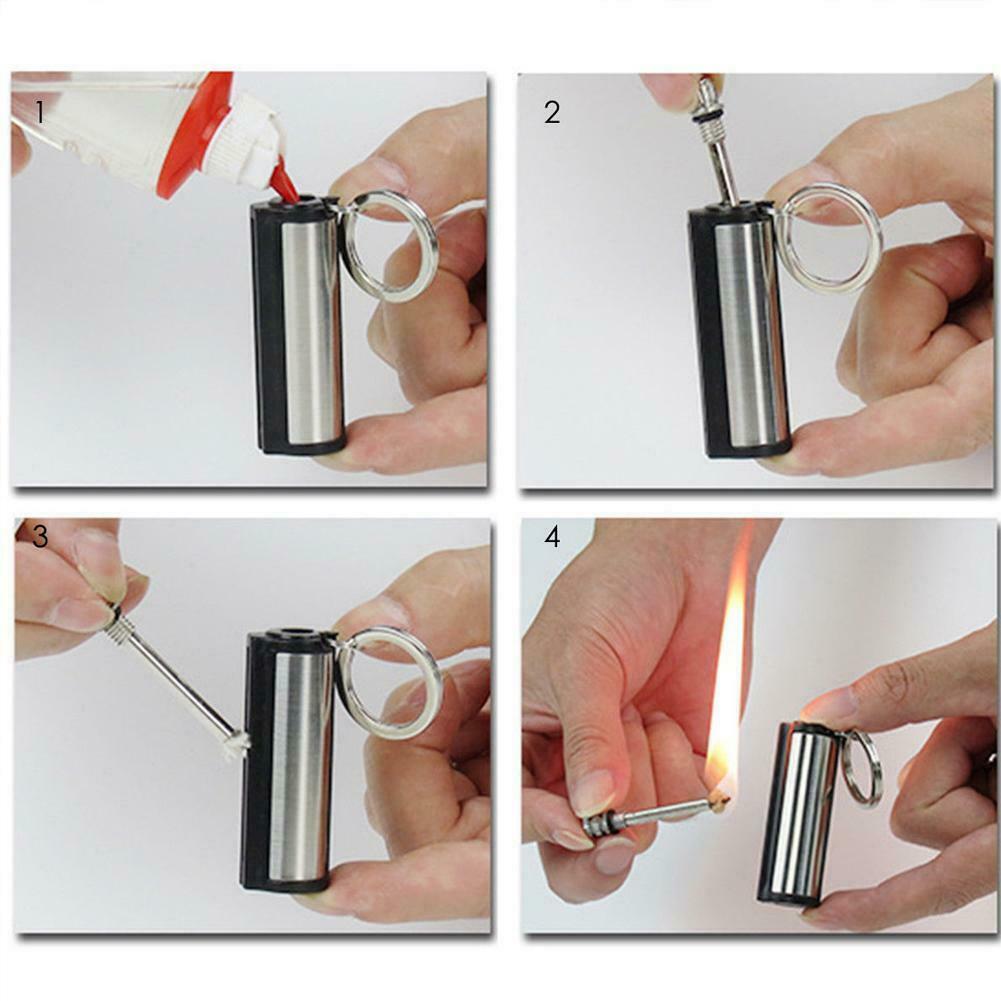 1

2

3

4